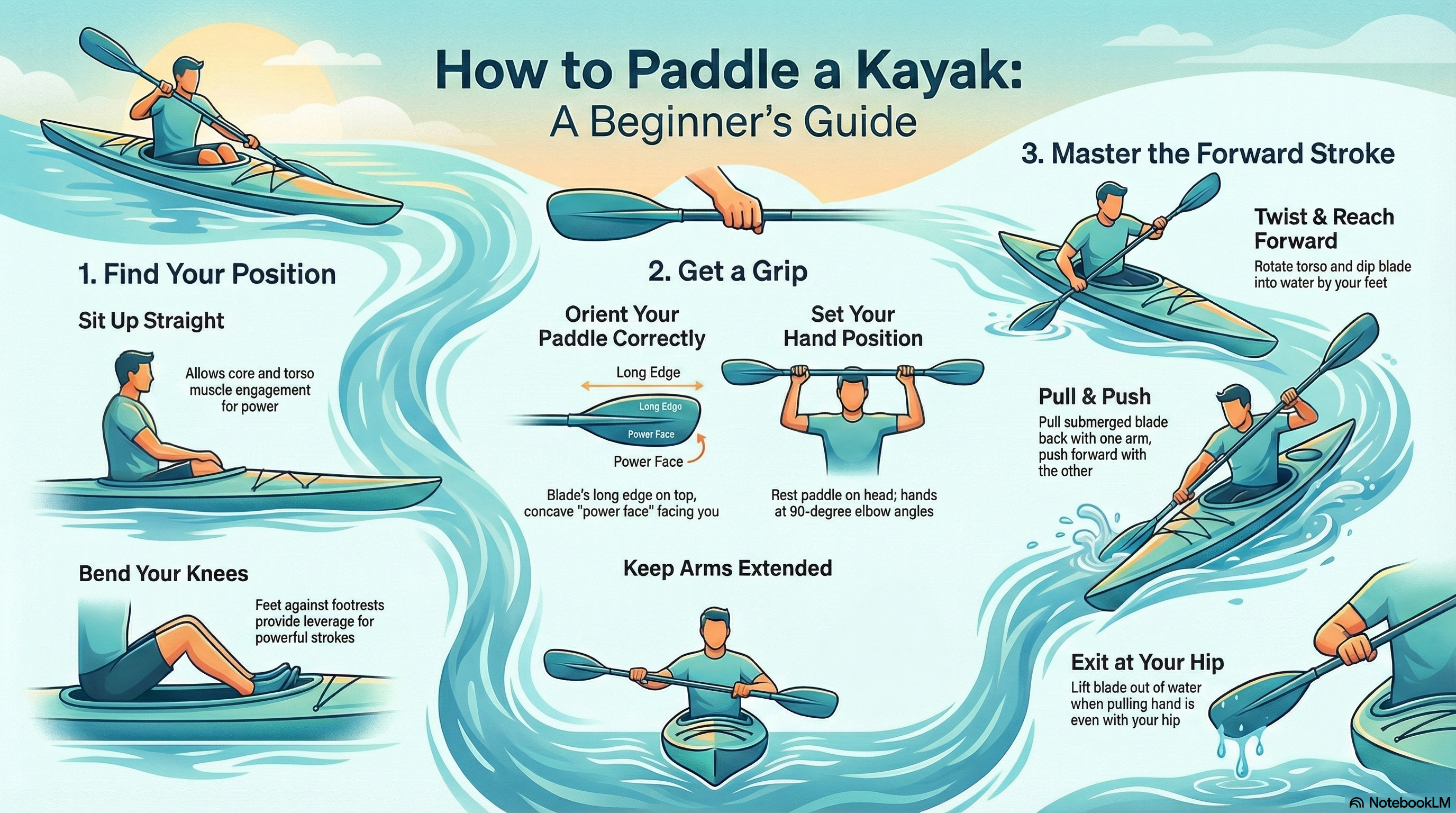 How to Paddle a Kayak:
A Beginner's Guide

1. Find Your Position

Sit Up Straight

Allows core and torso muscle engagement for power

Bend Your Knees

Feet against footrests provide leverage for powerful strokes

2. Get a Grip

Orient Your Paddle Correctly

Long Edge

Long Edgo

Power Face

Power Face

Blade's long edge on top, concave "power face" facing you

Set Your Hand Position

Rest paddle on head; hands at 90-degree elbow angles

Keep Arms Extended

3. Master the Forward Stroke

Twist & Reach Forward

Rotate torso and dip blade into water by your feet

Pull & Push

Pull submerged blade back with one arm, push forward with the other

Exit at Your Hip

Lift blade out of water when pulling hand is even with your hip

NotebookLM