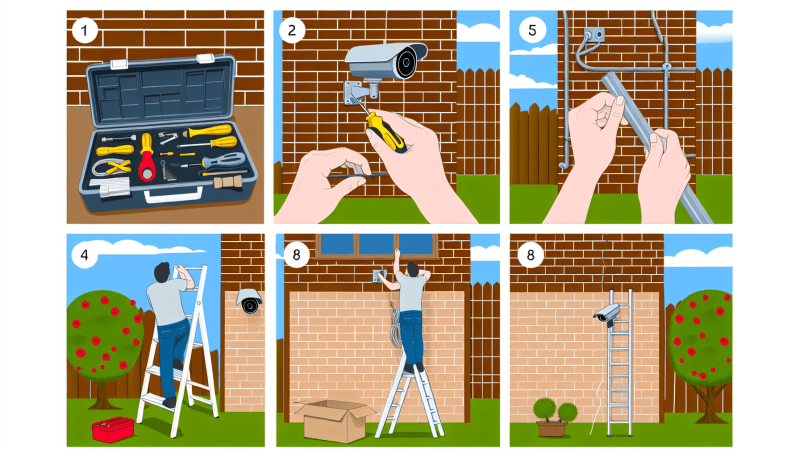 1

2

5

4

8

8