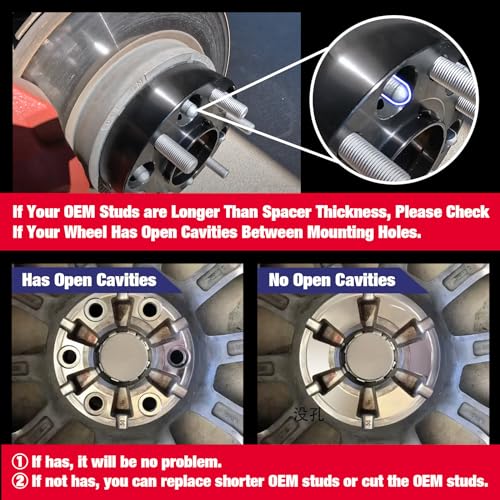 If Your OEM Studs are Longer Than Spacer Thickness, Please Check If Your Wheel Has Open Cavities Between Mounting Holes.

Has Open Cavities

No Open Cavities

没孔

① If has, it will be no problem.
② If not has, you can replace shorter OEM studs or cut the OEM studs.