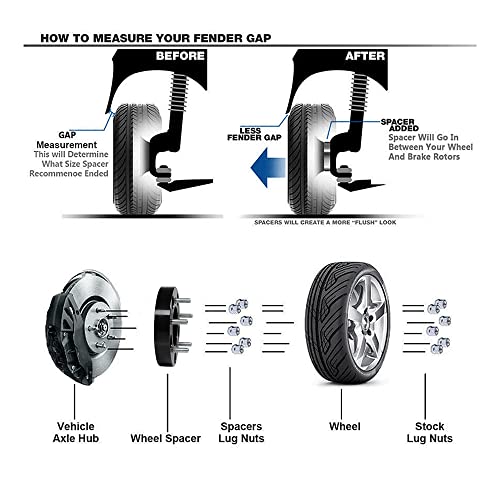 HOW TO MEASURE YOUR FENDER GAP

BEFORE

GAP
Measurement
This will Determine What Size Spacer Recommenoe Ended

AFTER

LESS FENDER GAP

SPACER ADDED
Spacer Will Go In Between Your Wheel And Brake Rotors

SPACERS WILL CREATE A MORE "FLUSH" LOOK

Vehicle Axle Hub

Wheel Spacer

Spacers Lug Nuts

Wheel

Stock Lug Nuts