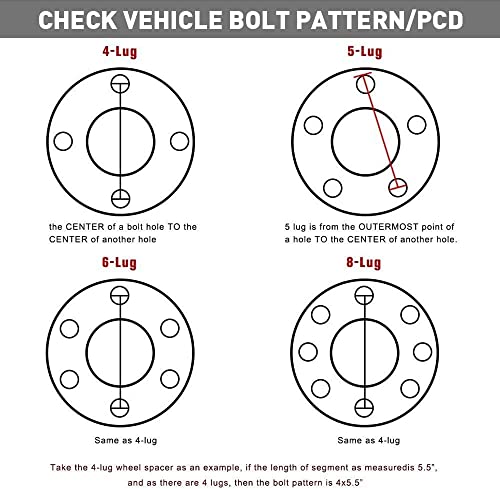 CHECK VEHICLE BOLT PATTERN/PCD

4-Lug

the CENTER of a bolt hole TO the CENTER of another hole

5-Lug

5 lug is from the OUTERMOST point of a hole TO the CENTER of another hole.

6-Lug

Same as 4-lug

8-Lug

Same as 4-lug

Take the 4-lug wheel spacer as an example, if the length of segment as measuredis 5.5", and as there are 4 lugs, then the bolt pattern is 4x5.5"