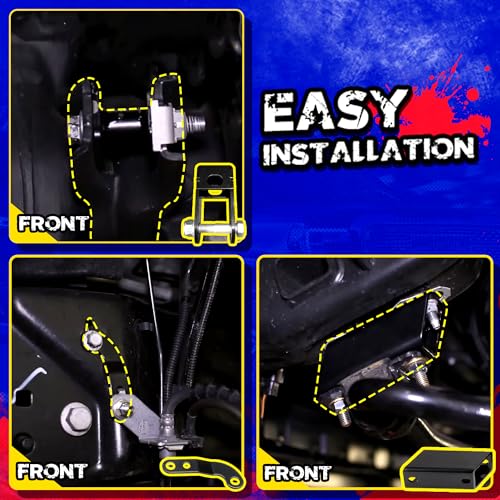 FRONT

EASY
INSTALLATION

FRONT

FRONT