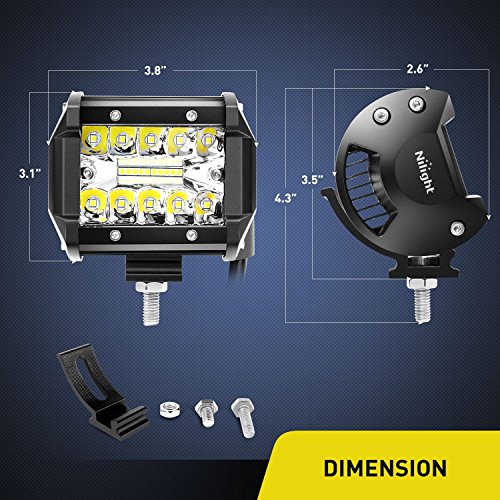 3.8"
3.1"
2.6"
3.5"
4.3"
Nilight
DIMENSION