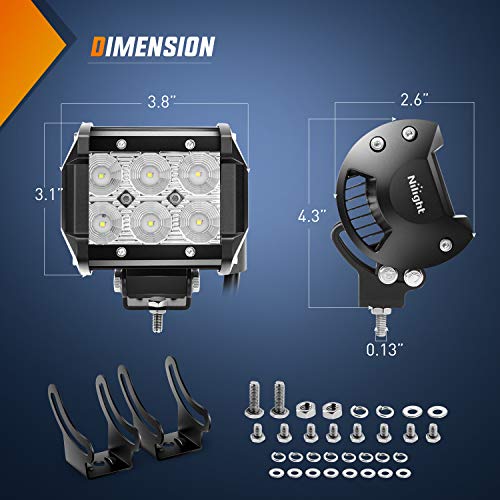 DIMENSION

3.8"

3.1"

2.6"

4.3"

Nilight

0.13"