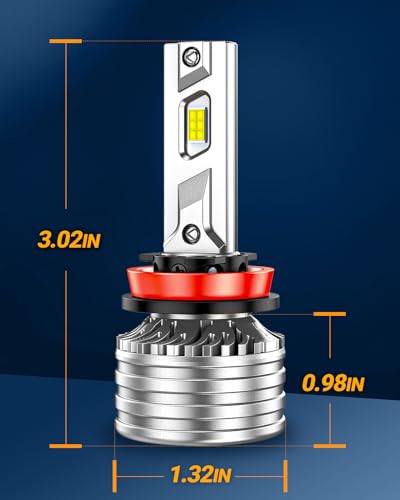 3.02IN

0.98IN

1.32IN