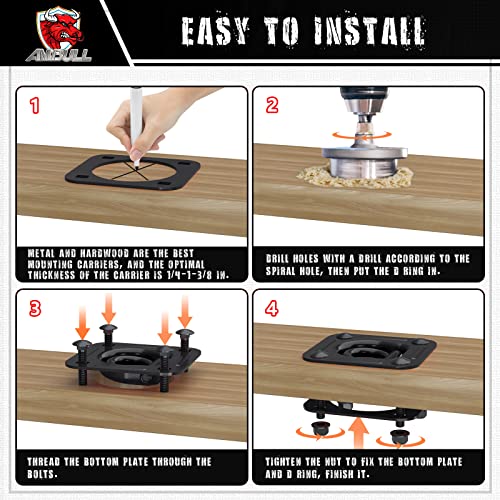 AMBULL

EASY TO INSTALL

1

METAL AND HARDWOOD ARE THE BEST MOUNTING CARRIERS, AND THE OPTIMAL THICKNESS OF THE CARRIER IS 1/4-1-3/8 IN.

2

DRILL HOLES WITH A DRILL ACCORDING TO THE SPIRAL HOLE, THEN PUT THE D RING IN.

3

THREAD THE BOTTOM PLATE THROUGH THE BOLTS.

4

TIGHTEN THE NUT TO FIX THE BOTTOM PLATE AND D RING, FINISH IT.