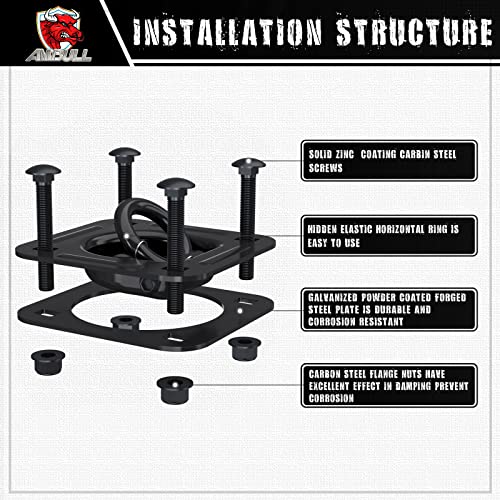 AMBULL

INSTALLATION STRUCTURE

SOLID ZINC COATING CARBIN STEEL SCREWS

HIDDEN ELASTIC HORIZONTAL RING IS EASY TO USE

GALVANIZED POWDER COATED FORGED STEEL PLATE IS DURABLE AND CORROSION RESISTANT

CARBON STEEL FLANGE NUTS HAVE EXCELLENT EFFECT IN DAMPING PREVENT CORROSION