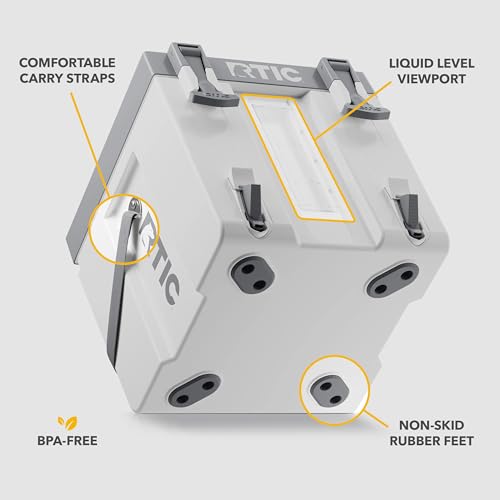 COMFORTABLE CARRY STRAPS

RTIC

LIQUID LEVEL VIEWPORT

RTIC

BPA-FREE

NON-SKID RUBBER FEET