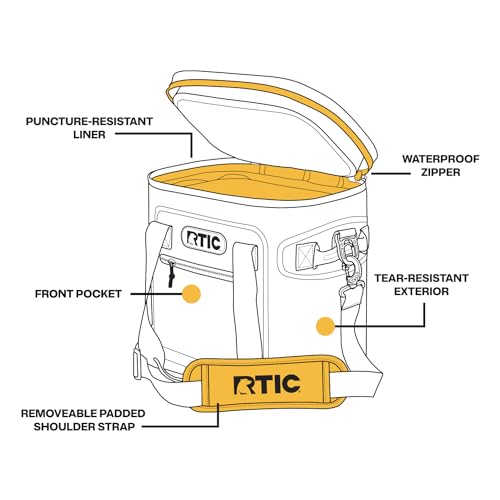 PUNCTURE-RESISTANT LINER

WATERPROOF ZIPPER

RTIC

FRONT POCKET

TEAR-RESISTANT EXTERIOR

RTIC

REMOVEABLE PADDED SHOULDER STRAP