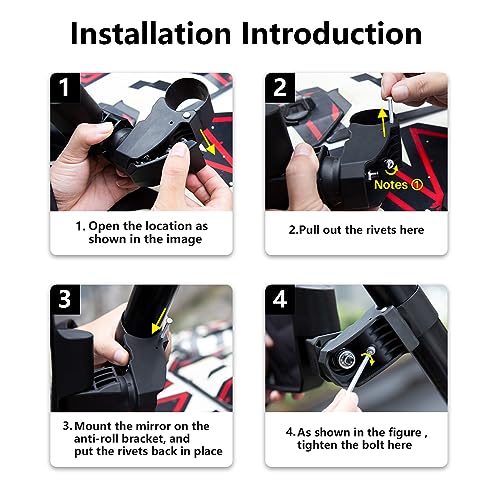 Installation Introduction

1

1. Open the location as shown in the image

2

Notes ①

2.Pull out the rivets here

3

3. Mount the mirror on the anti-roll bracket, and put the rivets back in place

4

4. As shown in the figure , tighten the bolt here