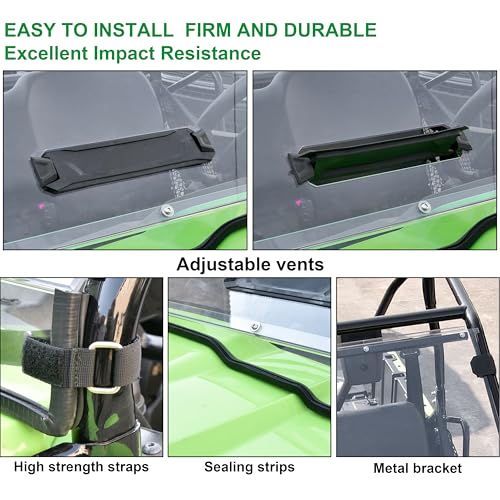 EASY TO INSTALL FIRM AND DURABLE
Excellent Impact Resistance

Adjustable vents

High strength straps

Sealing strips

Metal bracket