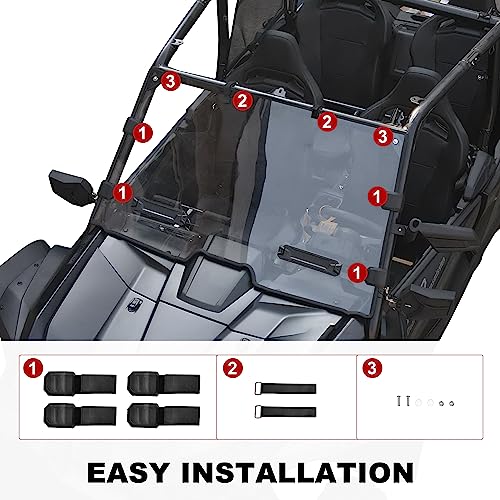 3
2
2
3
1
1
1
1
1
2
3
EASY INSTALLATION