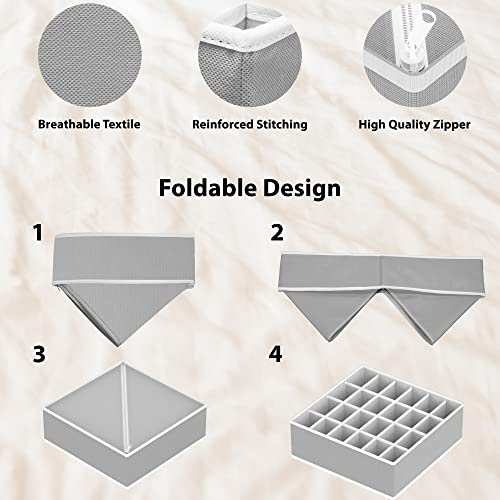 Breathable Textile

Reinforced Stitching

High Quality Zipper

Foldable Design

1

2

3

4