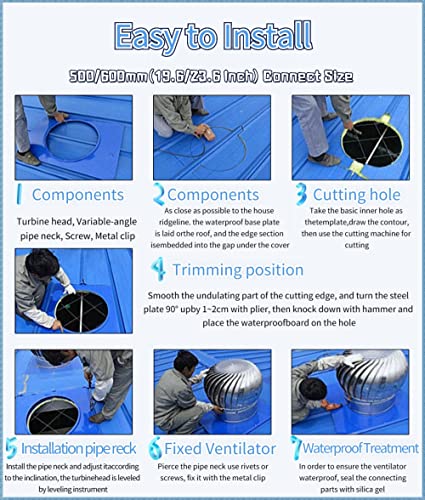 Easy to Install

500/600mm(19.6/23.6 Inch) Connect Size

1 Components

Turbine head, Variable-angle pipe neck, Screw, Metal clip

2 Components

As close as possible to the house ridgeline. the waterproof base plate is laid orthe roof, and the edge section isembedded into the gap under the cover

3 Cutting hole

Take the basic inner hole as thetemplate,draw the contour, then use the cutting machine for cutting

4 Trimming position

Smooth the undulating part of the cutting edge, and turn the steel plate 90° upby 1~2cm with plier, then knock down with hammer and place the waterproofboard on the hole

5 Installation pipe reck

Install the pipe neck and adjust itaccording to the inclination, the turbinehead is leveled by leveling instrument

6 Fixed Ventilator

Pierce the pipe neck use rivets or screws, fix it with the metal clip

7 Waterproof Treatment

In order to ensure the ventilator waterproof, seal the connecting parts with silica gel