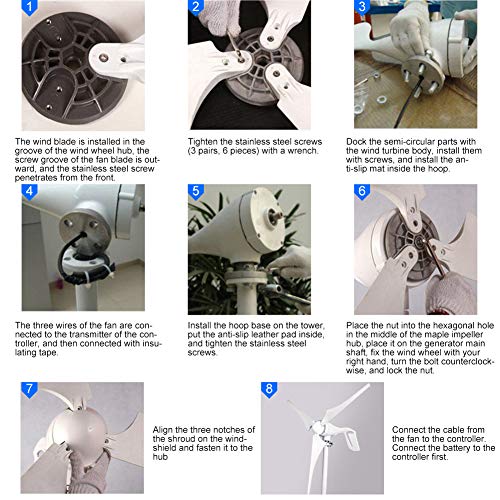 1

The wind blade is installed in the groove of the wind wheel hub, the screw groove of the fan blade is outward, and the stainless steel screw penetrates from the front.

2

Tighten the stainless steel screws (3 pairs, 6 pieces) with a wrench.

3

Dock the semi-circular parts with the wind turbine body, install them with screws, and install the anti-slip mat inside the hoop.

4

The three wires of the fan are connected to the transmitter of the controller, and then connected with insulating tape.

5

Install the hoop base on the tower, put the anti-slip leather pad inside, and tighten the stainless steel screws.

6

Place the nut into the hexagonal hole in the middle of the maple impeller hub, place it on the generator main shaft, fix the wind wheel with your right hand, turn the bolt counterclockwise, and lock the nut.

7

Align the three notches of the shroud on the windshield and fasten it to the hub

8

Connect the cable from the fan to the controller. Connect the battery to the controller first.