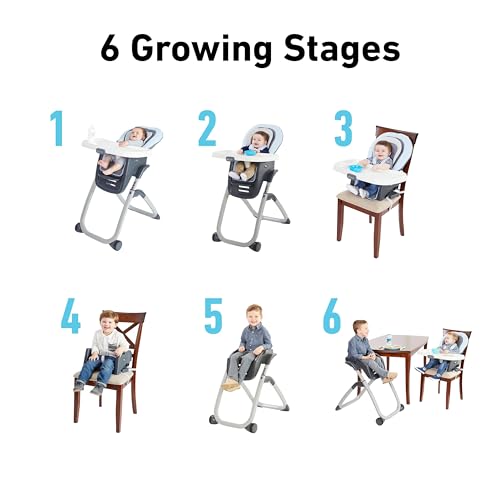 6 Growing Stages

1

2

3

4

5

6