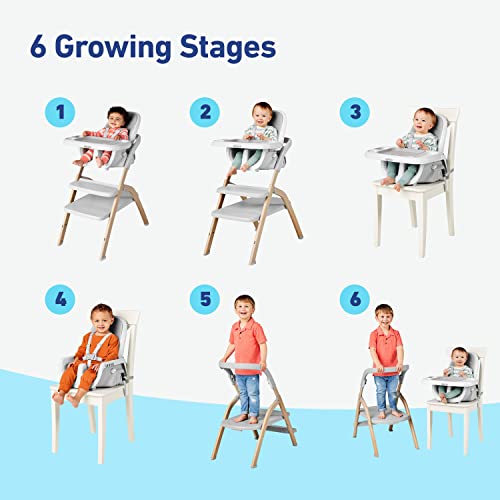 6 Growing Stages

1

2

3

4

5

6