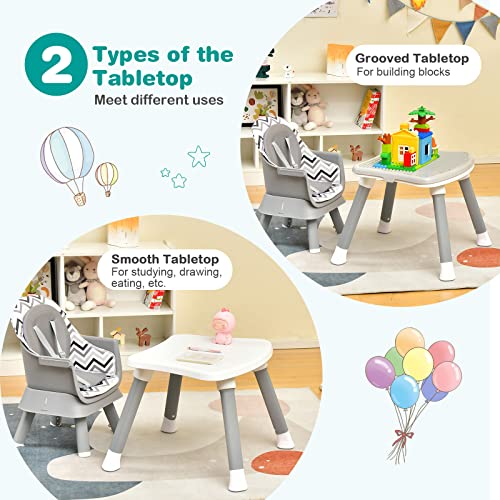 2 Types of the Tabletop
Meet different uses

Grooved Tabletop
For building blocks

Smooth Tabletop
For studying, drawing, eating, etc.