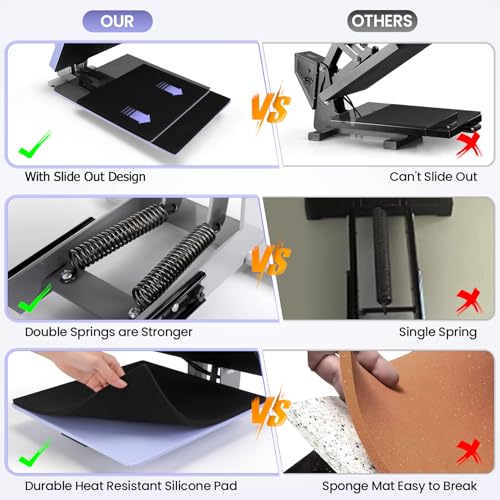 OUR

OTHERS

VS

With Slide Out Design

Can't Slide Out

VS

Double Springs are Stronger

Single Spring

VS

Durable Heat Resistant Silicone Pad

Sponge Mat Easy to Break