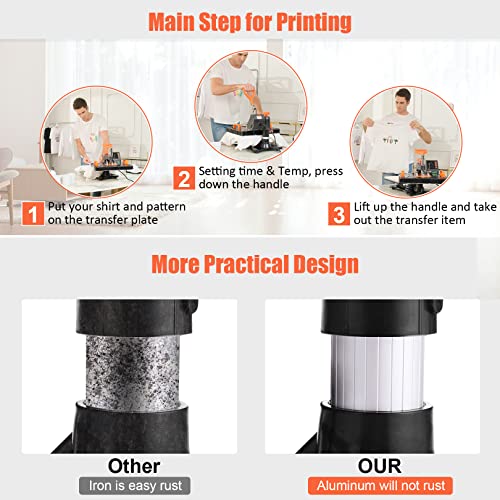 Main Step for Printing

1 Put your shirt and pattern on the transfer plate

2 Setting time & Temp, press down the handle

3 Lift up the handle and take out the transfer item

More Practical Design

Other
Iron is easy rust

OUR
Aluminum will not rust