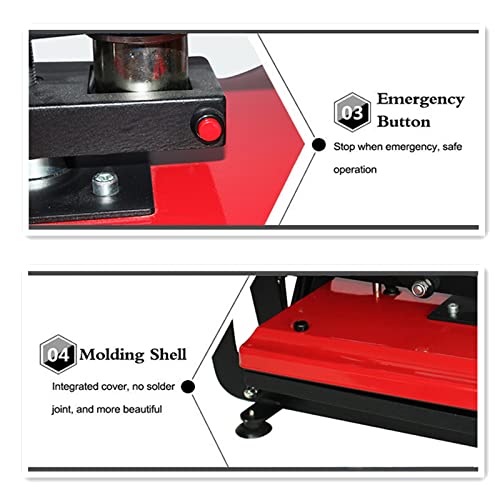 03 Emergency Button

Stop when emergency, safe operation

04 Molding Shell

Integrated cover, no solder joint, and more beautiful