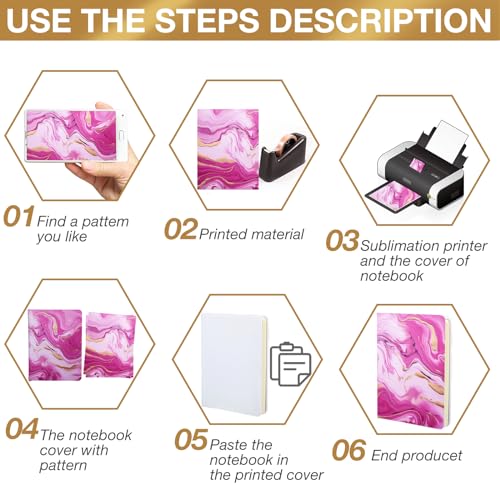 USE THE STEPS DESCRIPTION

01 Find a pattem you like

02 Printed material

03 Sublimation printer and the cover of notebook

04 The notebook cover with pattern

05 Paste the notebook in the printed cover

06 End producet