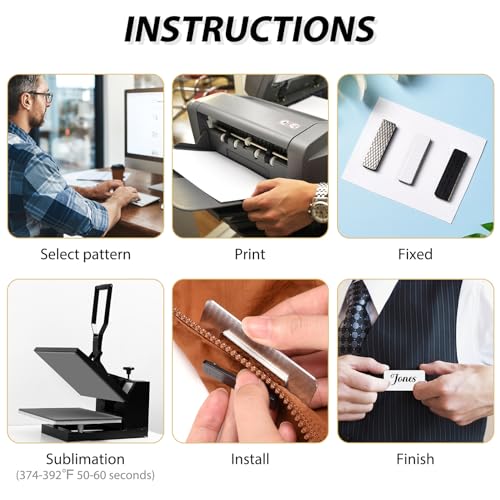 INSTRUCTIONS

Select pattern

Print

Fixed

Sublimation
(374-392°F 50-60 seconds)

Install

Jones

Finish