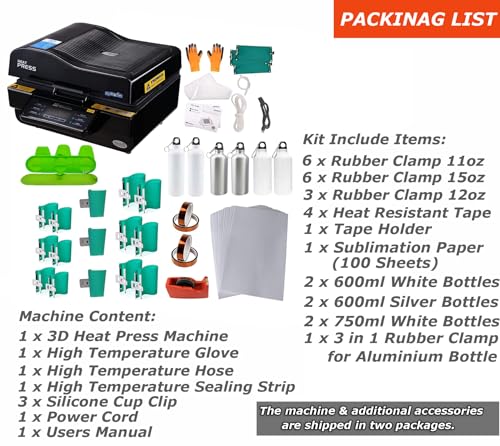 PACKINAG LIST

HEAT PRESS

Kit Include Items:
6 x Rubber Clamp 11oz
6 x Rubber Clamp 15oz
3 x Rubber Clamp 12oz
4 x Heat Resistant Tape
1 x Tape Holder
1 x Sublimation Paper (100 Sheets)
2 x 600ml White Bottles
2 x 600ml Silver Bottles
2 x 750ml White Bottles
1 x 3 in 1 Rubber Clamp for Aluminium Bottle

Machine Content:
1 x 3D Heat Press Machine
1 x High Temperature Glove
1 x High Temperature Hose
1 x High Temperature Sealing Strip
3 x Silicone Cup Clip
1 x Power Cord
1 x Users Manual

The machine & additional accessories are shipped in two packages.