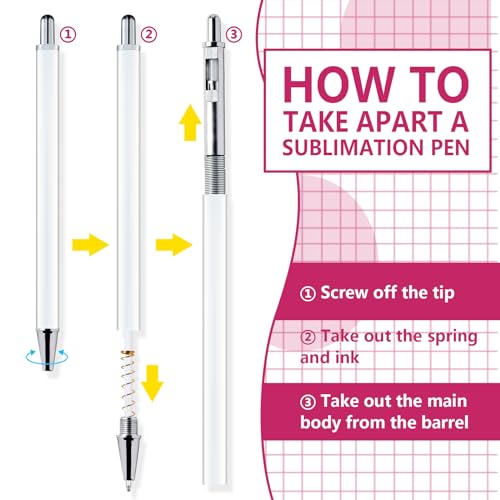 ①

②

③

HOW TO TAKE APART A SUBLIMATION PEN

① Screw off the tip

② Take out the spring and ink

③ Take out the main body from the barrel