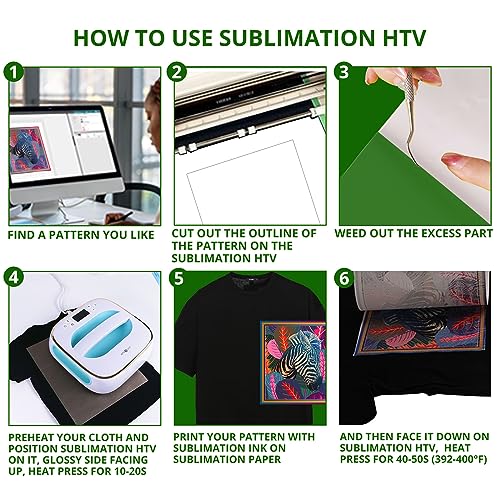 HOW TO USE SUBLIMATION HTV

1

FIND A PATTERN YOU LIKE

2

CUT OUT THE OUTLINE OF THE PATTERN ON THE SUBLIMATION HTV

3

WEED OUT THE EXCESS PART

4

PREHEAT YOUR CLOTH AND POSITION SUBLIMATION HTV ON IT, GLOSSY SIDE FACING UP, HEAT PRESS FOR 10-20S

5

PRINT YOUR PATTERN WITH SUBLIMATION INK ON SUBLIMATION PAPER

6

AND THEN FACE IT DOWN ON SUBLIMATION HTV, HEAT PRESS FOR 40-50S (392-400°F)