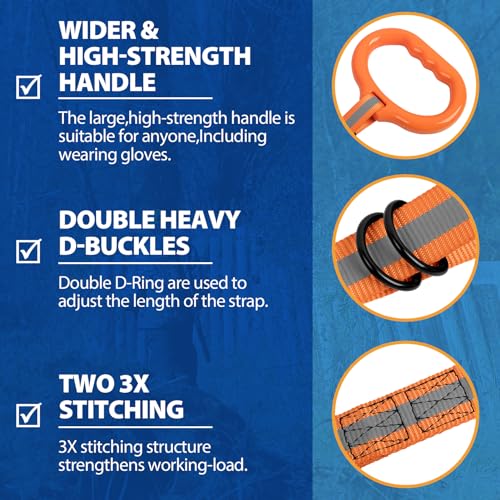 WIDER & HIGH-STRENGTH HANDLE

The large,high-strength handle is suitable for anyone,Including wearing gloves.

DOUBLE HEAVY D-BUCKLES

Double D-Ring are used to adjust the length of the strap.

TWO 3X STITCHING

3X stitching structure strengthens working-load.