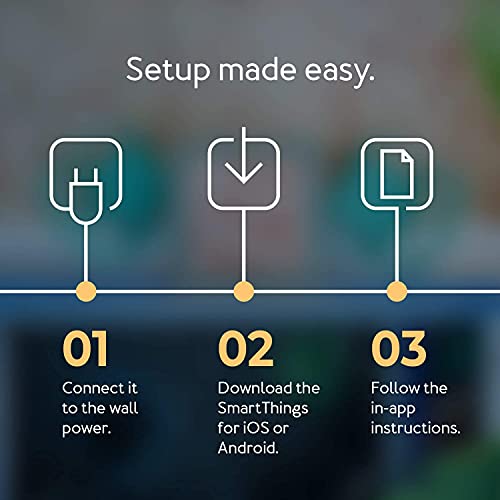 Setup made easy.

01
Connect it to the wall power.

02
Download the SmartThings for iOS or Android.

03
Follow the in-app instructions.