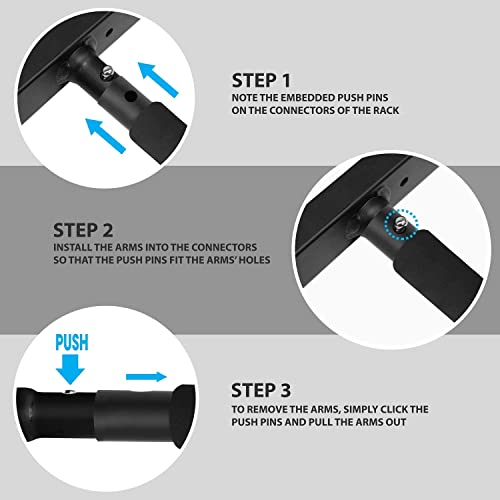 STEP 1
NOTE THE EMBEDDED PUSH PINS ON THE CONNECTORS OF THE RACK

STEP 2
INSTALL THE ARMS INTO THE CONNECTORS SO THAT THE PUSH PINS FIT THE ARMS' HOLES

PUSH

STEP 3
TO REMOVE THE ARMS, SIMPLY CLICK THE PUSH PINS AND PULL THE ARMS OUT