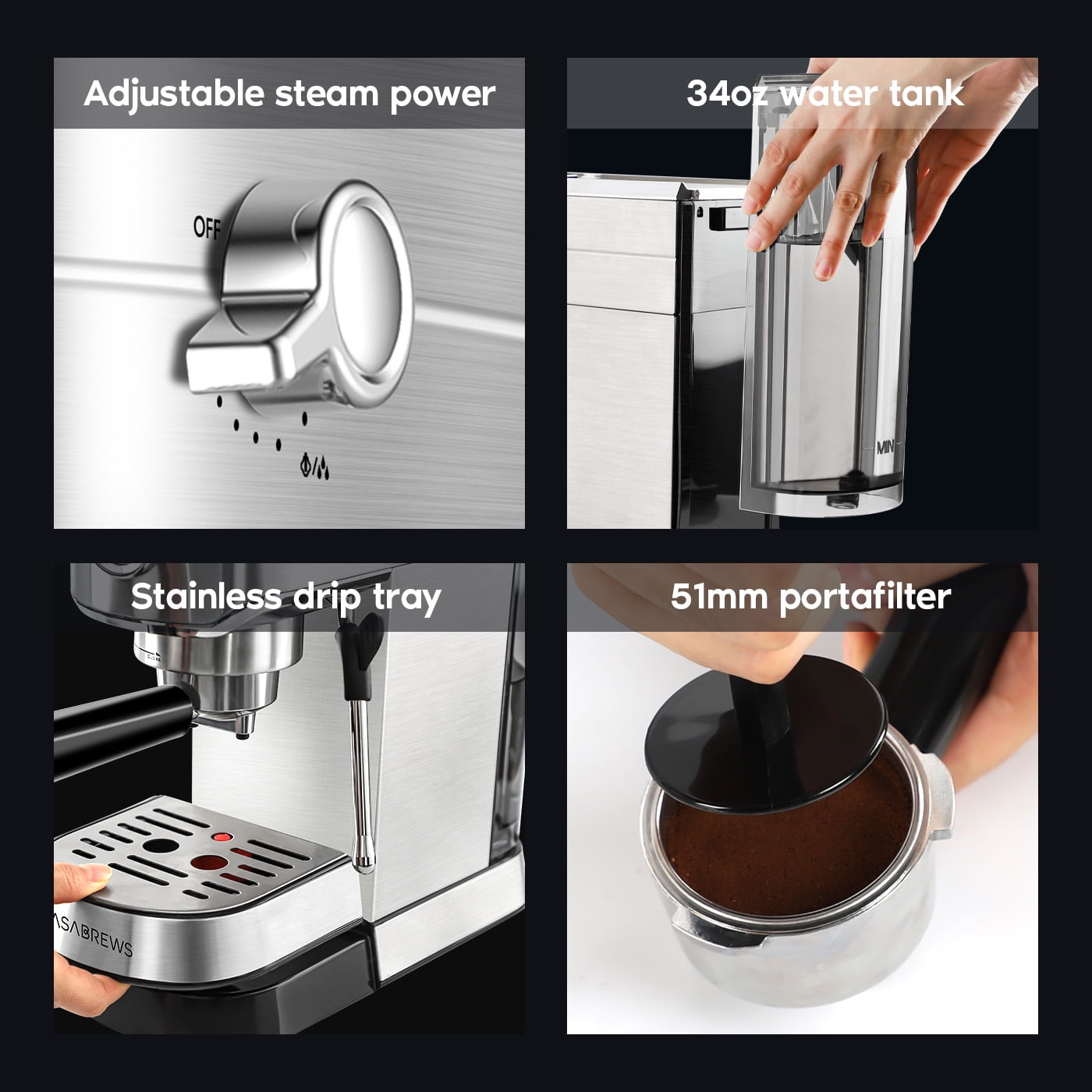 Adjustable steam power

OFF

34oz water tank

MIN

Stainless drip tray

ASABREWS

51mm portafilter