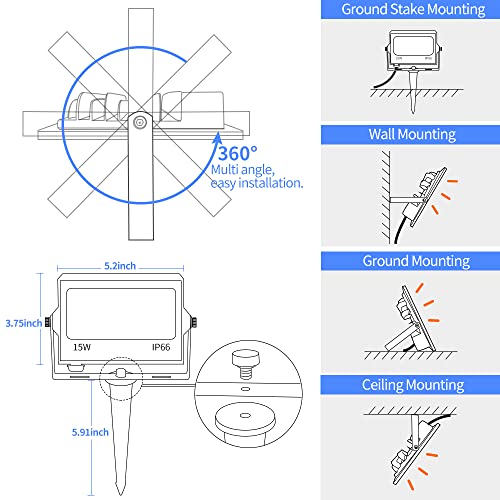 360°
Multi angle, easy installation.

5.2inch
3.75inch
15W
IP66
5.91inch

Ground Stake Mounting

Wall Mounting

Ground Mounting

Ceiling Mounting