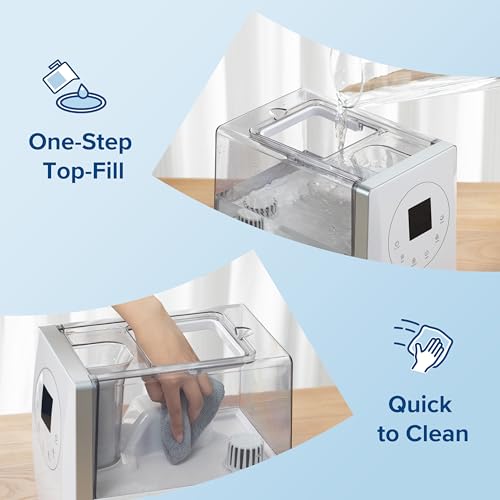 One-Step Top-Fill

Quick to Clean