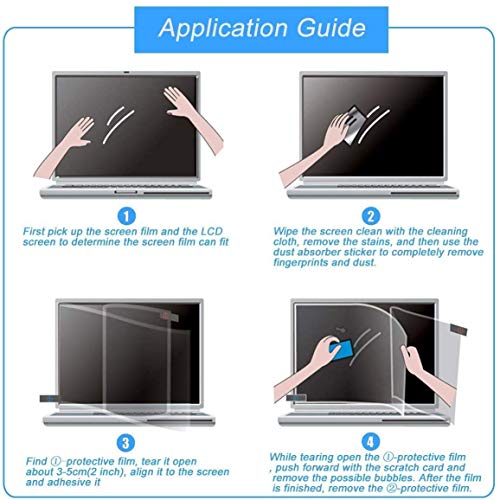 Application Guide

1
First pick up the screen film and the LCD screen to determine the screen film can fit

2
Wipe the screen clean with the cleaning cloth, remove the stains, and then use the dust absorber sticker to completely remove fingerprints and dust.

3
Find ①-protective film, tear it open about 3-5cm(2 inch), align it to the screen and adhesive it

4
While tearing open the ①-protective film , push forward with the scratch card and remove the possible bubbles. After the film is finished, remove the ②-protective film.