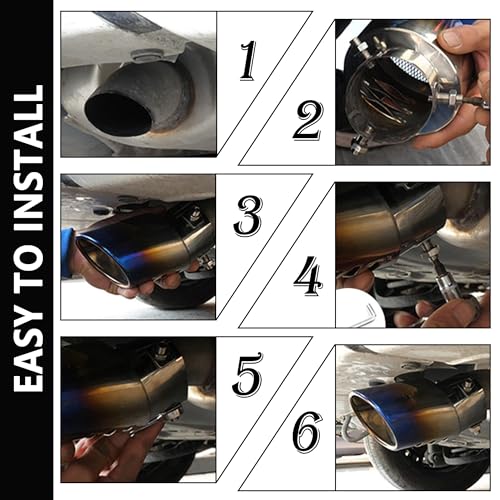 EASY TO INSTALL

1

2

3

4

5

6