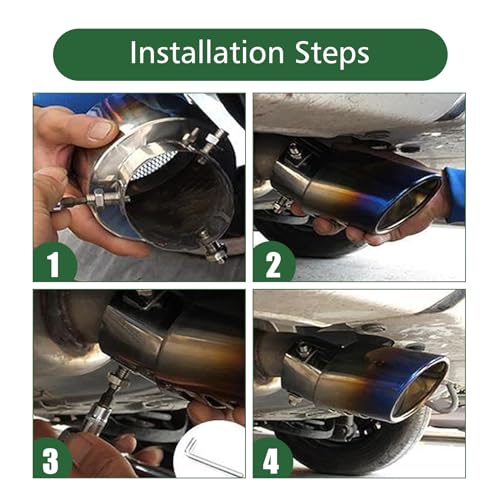 Installation Steps

1

2

3

4