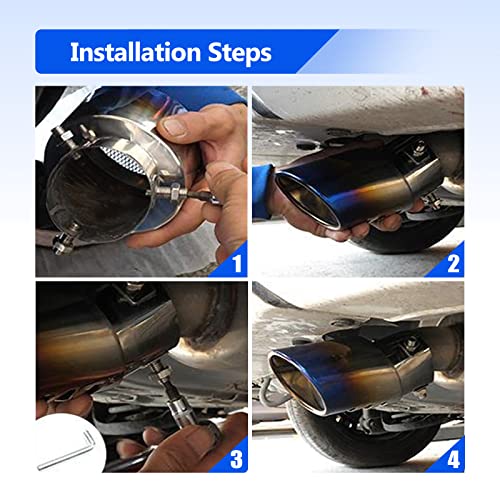 Installation Steps

1

2

3

4