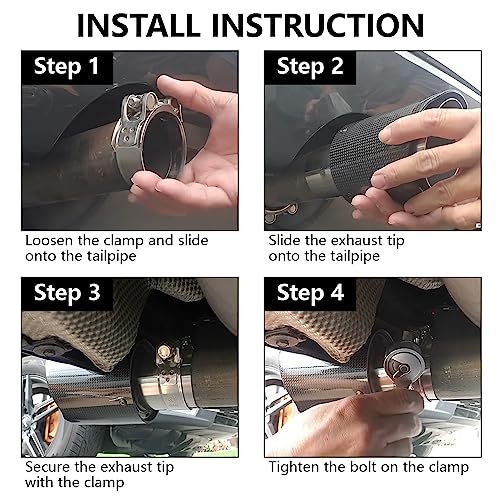 INSTALL INSTRUCTION

Step 1

Loosen the clamp and slide onto the tailpipe

Step 2

Slide the exhaust tip onto the tailpipe

Step 3

Secure the exhaust tip with the clamp

Step 4

Tighten the bolt on the clamp