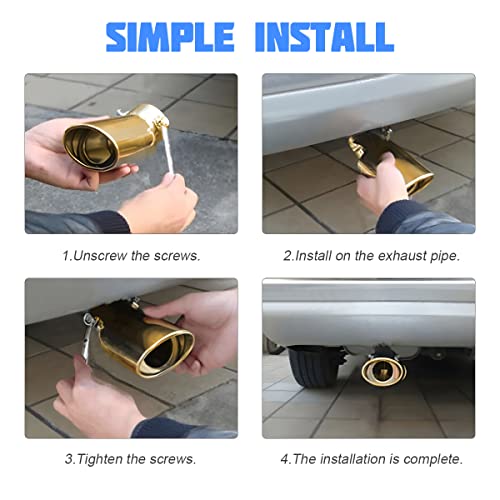 SIMPLE INSTALL

1.Unscrew the screws.

2.Install on the exhaust pipe.

3.Tighten the screws.

4.The installation is complete.