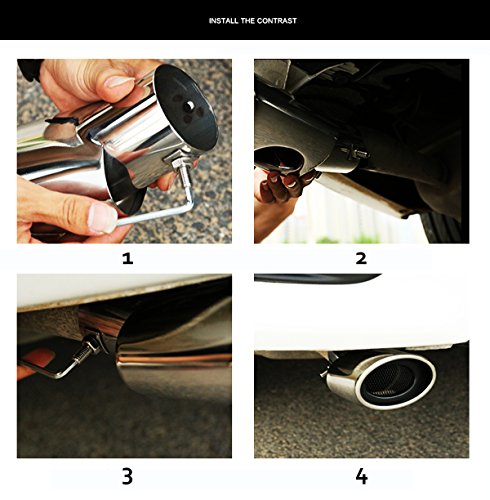 INSTALL THE CONTRAST

1

2

3

4