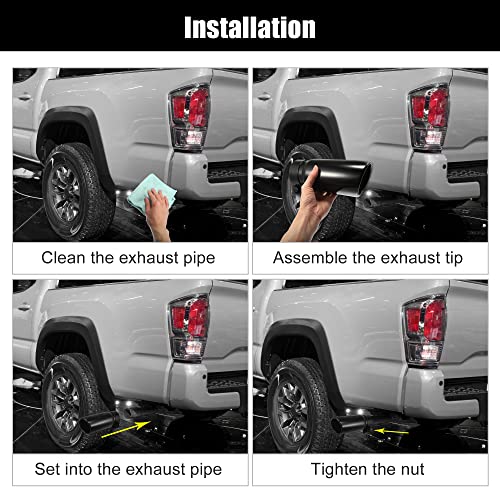 Installation

Clean the exhaust pipe

Assemble the exhaust tip

Set into the exhaust pipe

Tighten the nut