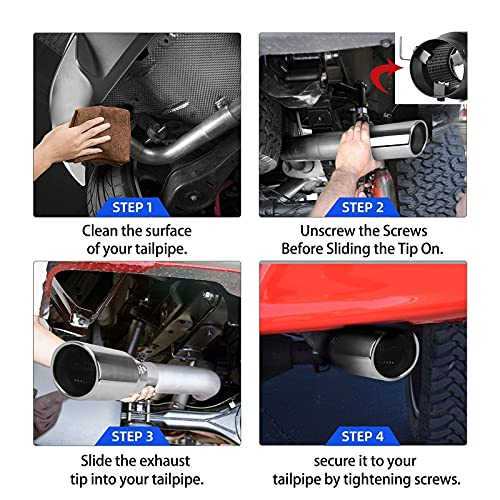 STEP 1

Clean the surface of your tailpipe.

STEP 2

Unscrew the Screws Before Sliding the Tip On.

STEP 3

Slide the exhaust tip into your tailpipe.

STEP 4

secure it to your tailpipe by tightening screws.