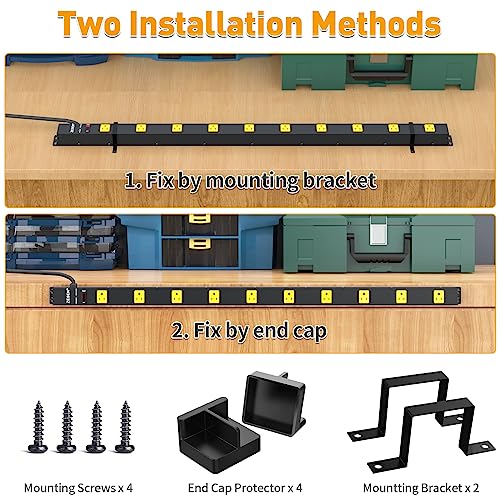 Two Installation Methods

1. Fix by mounting bracket

2. Fix by end cap

Mounting Screws x 4

End Cap Protector x 4

Mountting Bracket x 2