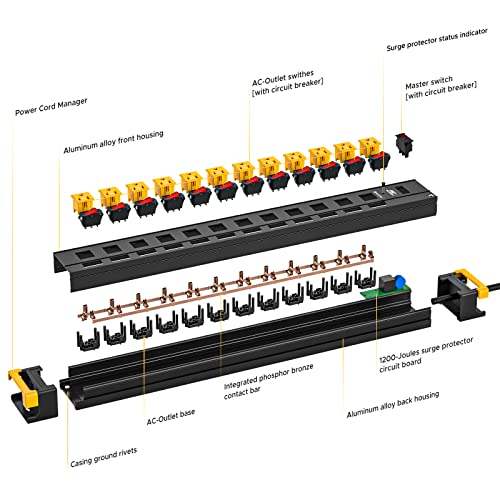 Surge protector status indicator

AC-Outlet swithes
[with circuit breaker]

Master switch
[with circuit breaker]

Power Cord Manager

Aluminum alloy front housing

1200-Joules surge protector circuit board

Integrated phosphor bronze contact bar

Aluminum alloy back housing

AC-Outlet base

Casing ground rivets