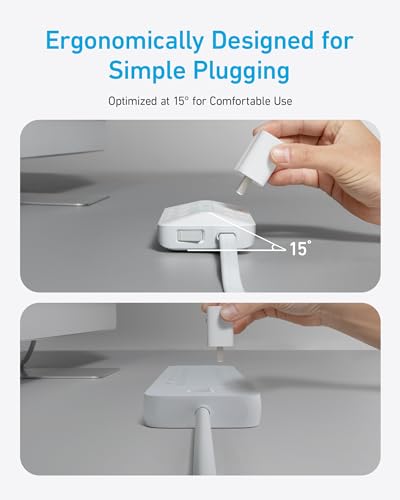 Ergonomically Designed for Simple Plugging

Optimized at 15° for Comfortable Use

15°