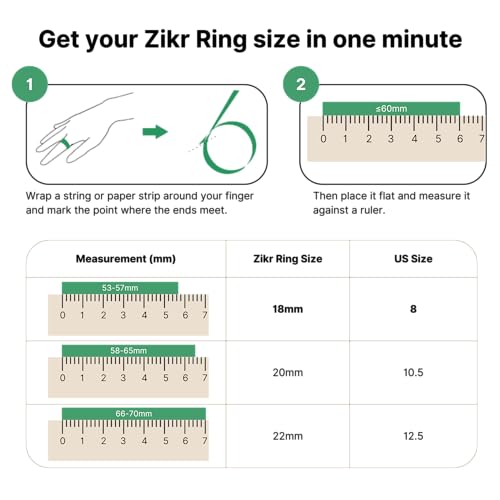 Get your Zikr Ring size in one minute

1

Wrap a string or paper strip around your finger and mark the point where the ends meet.

2

≤60mm

0 1 2 3 4 5 6 7

Then place it flat and measure it against a ruler.

| Measurement (mm) | Zikr Ring Size | US Size |
|---|---|---|
| 53-57mm 0 1 2 3 4 5 6 7 | 18mm | 8 |
| 58-65mm 0 1 2 3 4 5 6 7 | 20mm | 10.5 |
| 66-70mm 0 1 2 3 4 5 6 7 | 22mm | 12.5 |