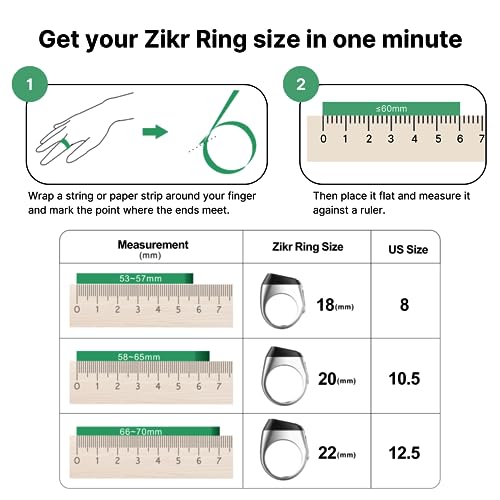 Get your Zikr Ring size in one minute

1

Wrap a string or paper strip around your finger and mark the point where the ends meet.

2

≤60mm

0 1 2 3 4 5 6 7

Then place it flat and measure it against a ruler.

| Measurement (mm) | Zikr Ring Size | US Size |
|---|---|---|
| 53~57mm 0 1 2 3 4 5 6 7 | 18(mm) | 8 |
| 58~65mm 0 1 2 3 4 5 6 7 | 20(mm) | 10.5 |
| 66~70mm 0 1 2 3 4 5 6 7 | 22(mm) | 12.5 |